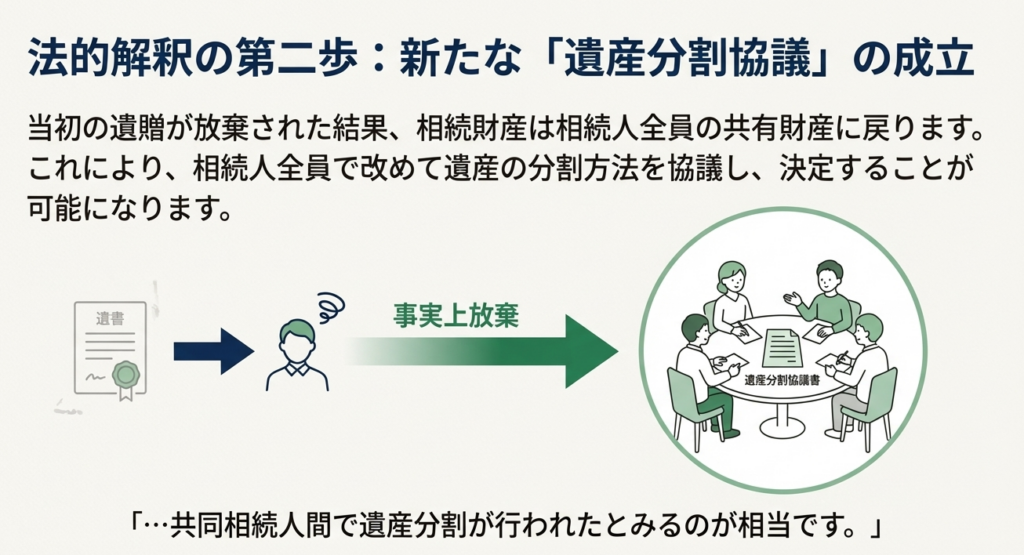 法的解釈の第二歩：新たな「遺産分割協議」の成立

当初の遺贈が放棄された結果、相続財産は相続人全員の共有財産に戻ります。これにより、相続人全員で改めて遺産の分割方法を協議し、決定することが可能になります。

遺書

事実上放棄

遺産分割協議書

「…共同相続人間で遺産分割が行われたとみるのが相当です。」