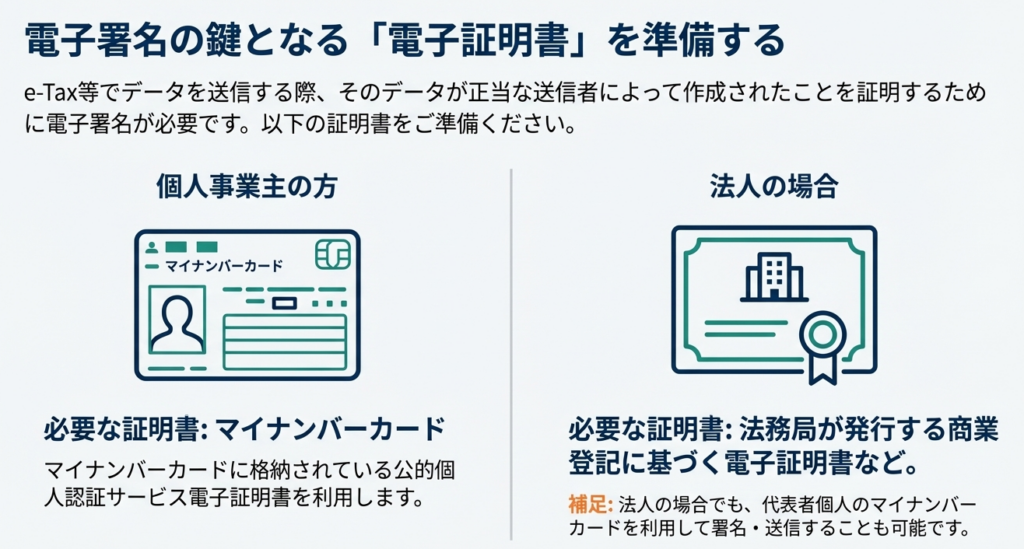 電子署名の鍵となる「電子証明書」を準備する

e-Tax等でデータを送信する際、そのデータが正当な送信者によって作成されたことを証明するために電子署名が必要です。以下の証明書をご準備ください。

個人事業主の方

マイナンバーカード

必要な証明書: マイナンバーカード

マイナンバーカードに格納されている公的個人認証サービス電子証明書を利用します。

法人の場合

必要な証明書: 法務局が発行する商業登記に基づく電子証明書など。

補足: 法人の場合でも、代表者個人のマイナンバーカードを利用して署名・送信することも可能です。