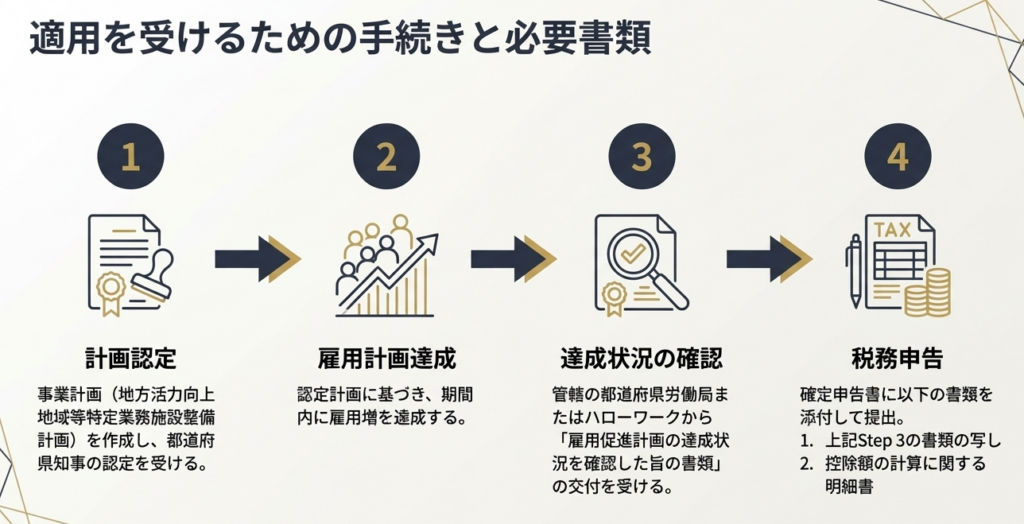 適用を受けるための手続きと必要書類

1

計画認定

事業計画（地方活力向上地域等特定業務施設整備計画）を作成し、都道府県知事の認定を受ける。

2

雇用計画達成

認定計画に基づき、期間内に雇用増を達成する。

3

達成状況の確認

管轄の都道府県労働局またはハローワークから「雇用促進計画の達成状況を確認した旨の書類」の交付を受ける。

4

TAX

税務申告

確定申告書に以下の書類を添付して提出。
1. 上記Step 3の書類の写し
2. 控除額の計算に関する明細書