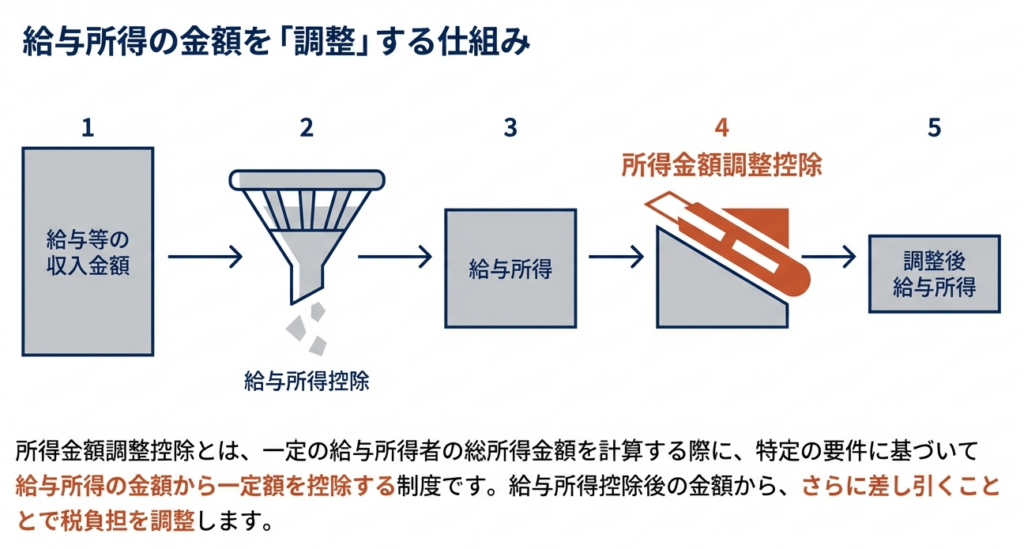 給与所得の金額を「調整」する仕組み

1
給与等の収入金額

2
給与所得控除

3
給与所得

4
所得金額調整控除

5
調整後給与所得

所得金額調整控除とは、一定の給与所得者の総所得金額を計算する際に、特定の要件に基づいて給与所得の金額から一定額を控除する制度です。給与所得控除後の金額から、さらに差し引くことで税負担を調整します。