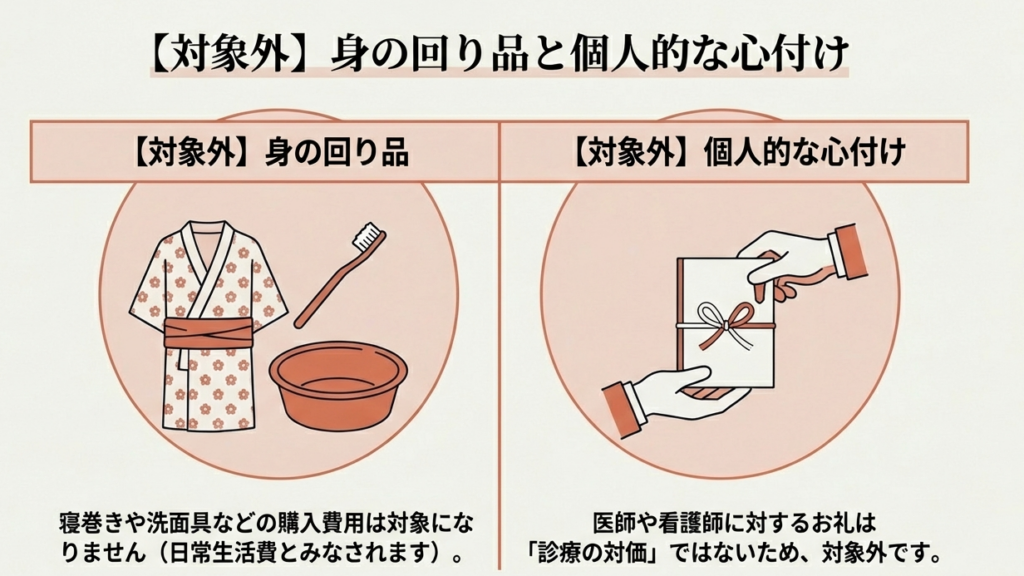 【対象外】身の回り品と個人的な心付け

【対象外】身の回り品

寝巻きや洗面具などの購入費用は対象になりません（日常生活費とみなされます）。

【対象外】個人的な心付け

医師や看護師に対するお礼は「診療の対価」ではないため、対象外です。