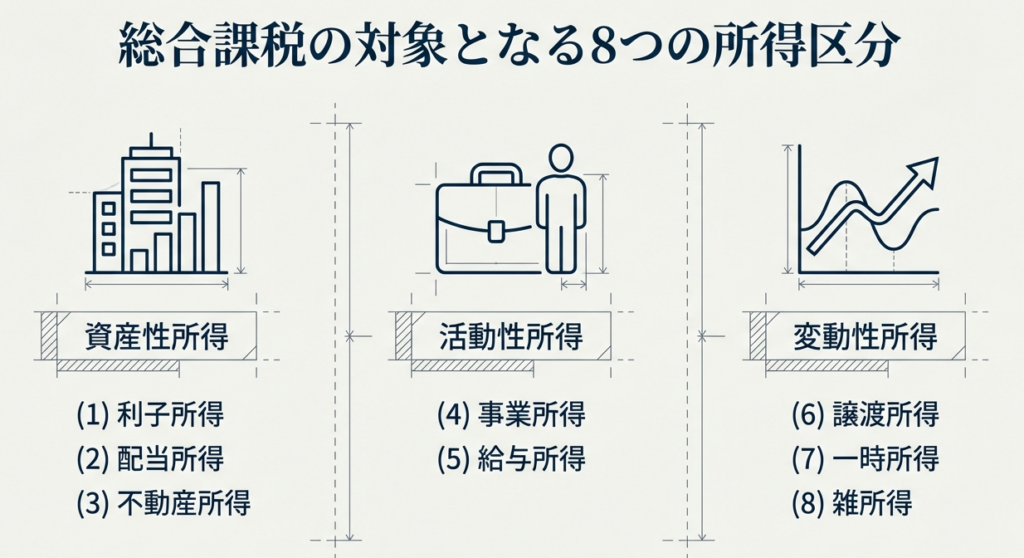 総合課税の対象となる8つの所得区分

資産性所得

(1) 利子所得
(2) 配当所得
(3) 不動産所得

活動性所得

(4) 事業所得
(5) 給与所得

変動性所得

(6) 譲渡所得
(7) 一時所得
(8) 雑所得