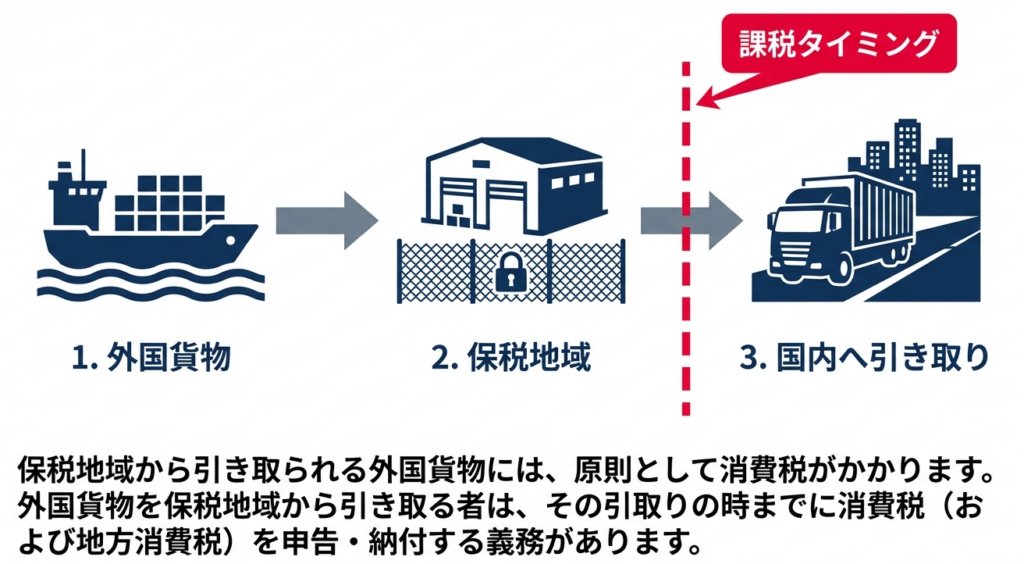 課税タイミング

1. 外国貨物

2. 保税地域

3. 国内へ引き取り

保税地域から引き取られる外国貨物には、原則として消費税がかかります。外国貨物を保税地域から引き取る者は、その引取りの時までに消費税（および地方消費税）を申告・納付する義務があります。