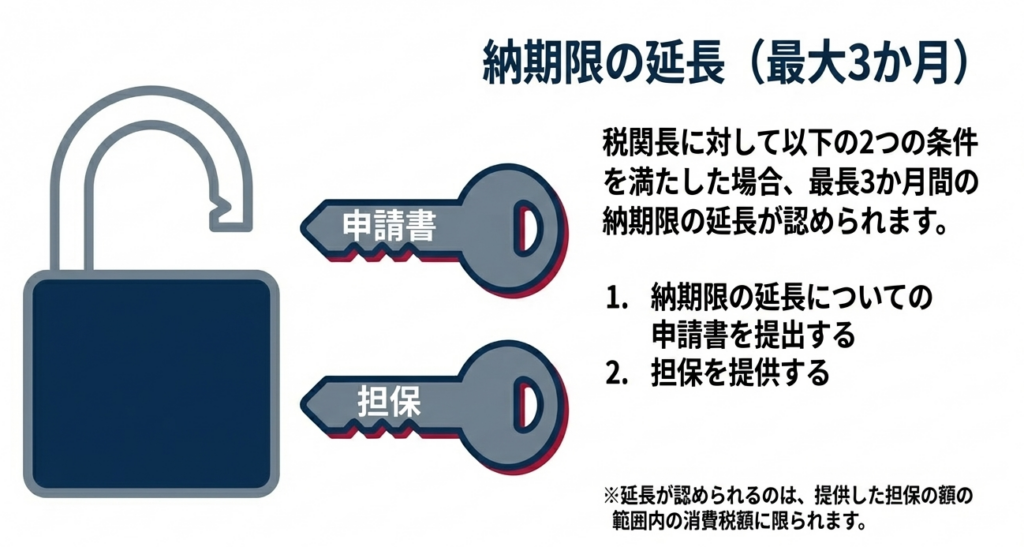 納期限の延長（最大3か月）

申請書

担保

税関長に対して以下の2つの条件を満たした場合、最長3か月間の納期限の延長が認められます。

1. 納期限の延長についての申請書を提出する
2. 担保を提供する

※延長が認められるのは、提供した担保の額の範囲内の消費税額に限られます。