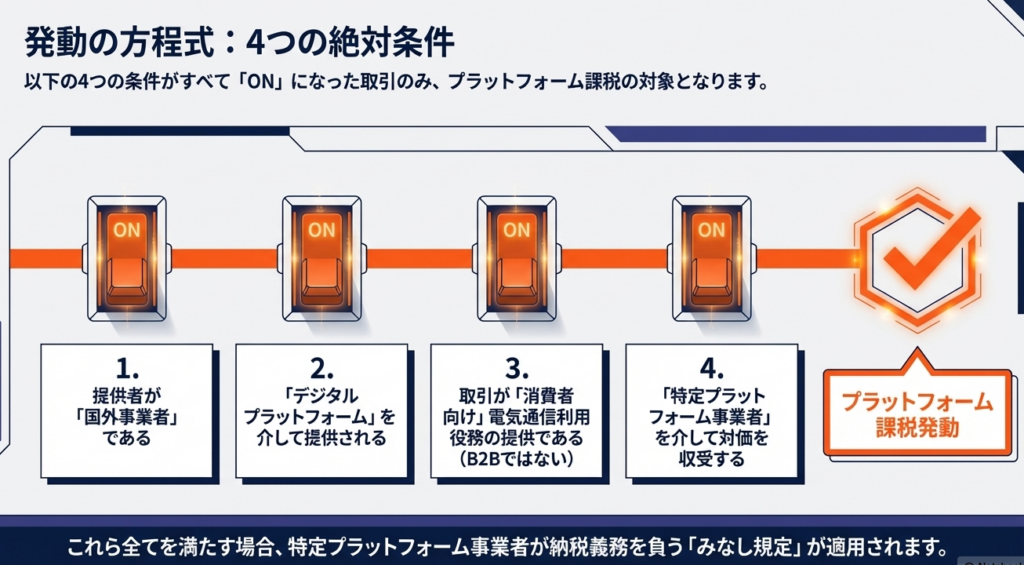 発動の方程式：4つの絶対条件

以下の4つの条件がすべて「ON」になった取引のみ、プラットフォーム課税の対象となります。

ON

ON

ON

ON

1.
提供者が「国外事業者」である

2.
「デジタルプラットフォーム」を介して提供される

3.
取引が「消費者向け」電気通信利用役務の提供である（B2Bではない）

4.
「特定プラットフォーム事業者」を介して対価を収受する

プラットフォーム課税発動

これら全てを満たす場合、特定プラットフォーム事業者が納税義務を負う「みなし規定」が適用されます。