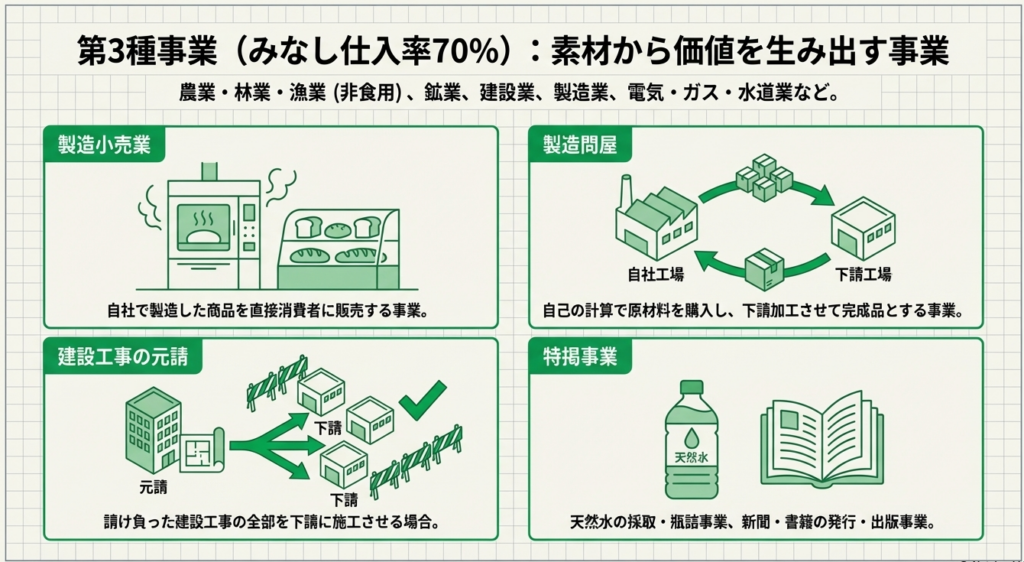 第3種事業（みなし仕入率70%）：素材から価値を生み出す事業

農業・林業・漁業 (非食用)、鉱業、建設業、製造業、電気・ガス・水道業など。

製造小売業

自社で製造した商品を直接消費者に販売する事業。

製造問屋

自社工場

下請工場

自己の計算で原材料を購入し、下請加工させて完成品とする事業。

建設工事の元請

元請

下請

下請

請け負った建設工事の全部を下請に施工させる場合。

特掲事業

天然水

天然水の採取・瓶詰事業、新聞・書籍の発行・出版事業。