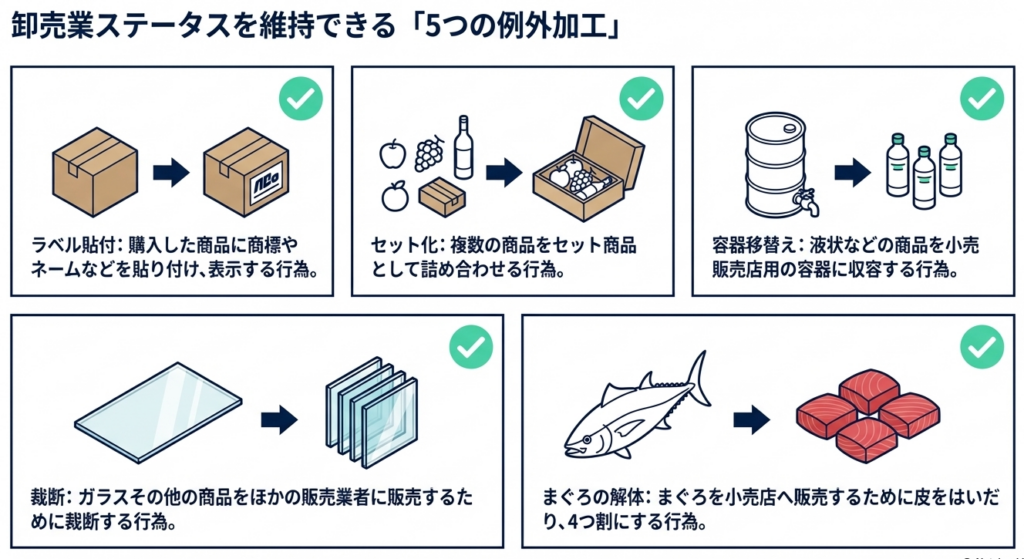 卸売業ステータスを維持できる「5つの例外加工」

ラベル貼付：購入した商品に商標やネームなどを貼り付け、表示する行為。

セット化：複数の商品をセット商品として詰め合わせる行為。

容器移替え：液状などの商品を小売販売店用の容器に収容する行為。

裁断：ガラスその他の商品をほかの販売業者に販売するために裁断する行為。

まぐろの解体：まぐろを小売店へ販売するために皮をはいだり、4つ割にする行為。