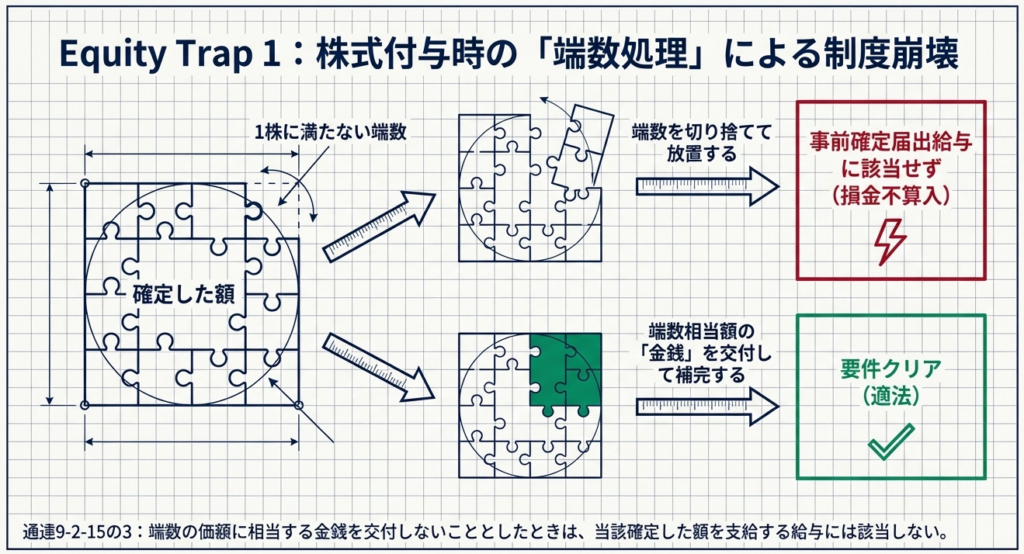 Equity Trap 1：株式付与時の「端数処理」による制度崩壊

1株に満たない端数

確定した額

端数を切り捨てて放置する

事前確定届出給与に該当せず（損金不算入）

端数相当額の「金銭」を交付して補完する

要件クリア（適法）

通達9-2-15の3：端数の価額に相当する金銭を交付しないこととしたときは、当該確定した額を支給する給与には該当しない。