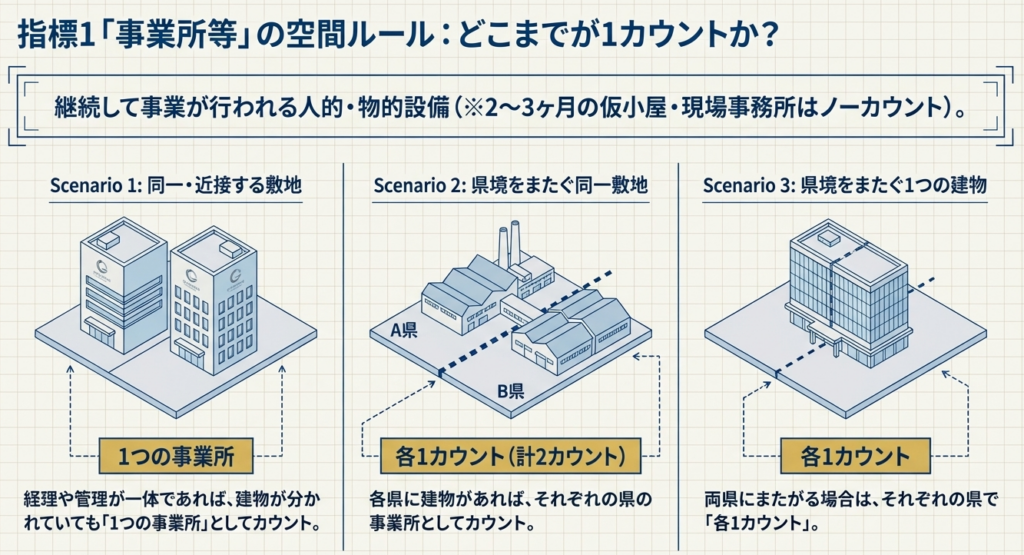 指標1「事業所等」の空間ルール：どこまでが1カウントか？

継続して事業が行われる人的・物的設備（※2〜3ヶ月の仮小屋・現場事務所はノーカウント）。

Scenario 1: 同一・近接する敷地

1つの事業所

経理や管理が一体であれば、建物が分かれていても「1つの事業所」としてカウント。

Scenario 2: 県境をまたぐ同一敷地

A県

B県

各1カウント（計2カウント）

各県に建物があれば、それぞれの県の事業所としてカウント。

Scenario 3: 県境をまたぐ1つの建物

各1カウント

両県にまたがる場合は、それぞれの県で「各1カウント」。