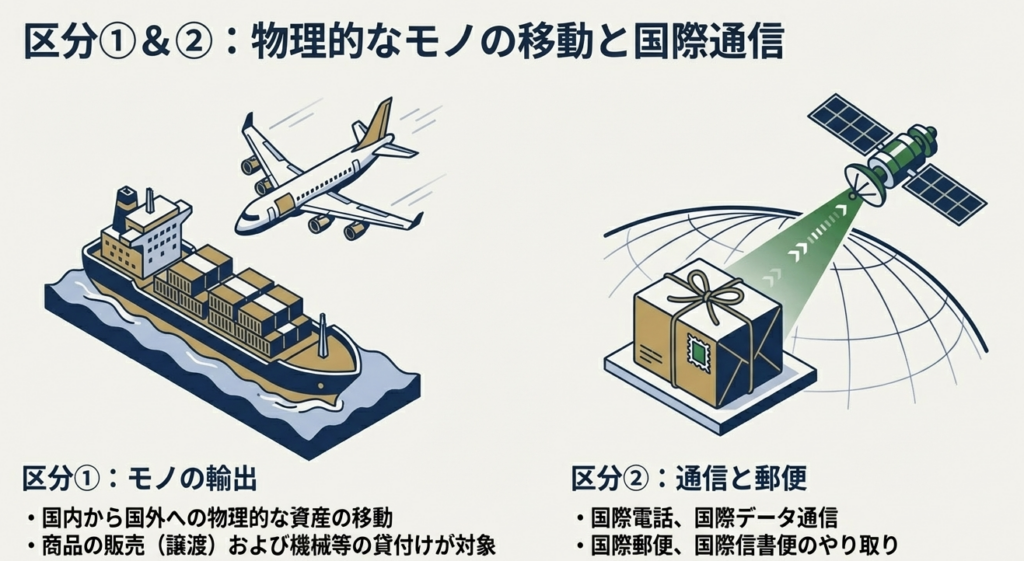 区分①＆②：物理的なモノの移動と国際通信

区分①：モノの輸出

・国内から国外への物理的な資産の移動
・商品の販売（譲渡）および機械等の貸付けが対象

区分②：通信と郵便

・国際電話、国際データ通信
・国際郵便、国際信書便のやり取り