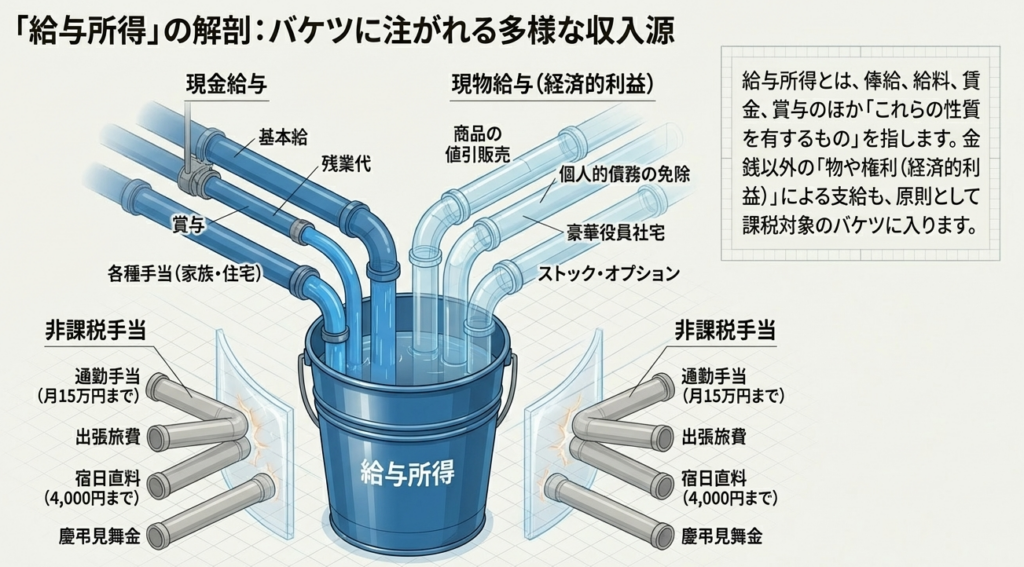 「給与所得」の解剖：バケツに注がれる多様な収入源

現金給与

基本給

残業代

賞与

各種手当（家族・住宅）

現物給与（経済的利益）

商品の値引販売

個人的債務の免除

豪華役員社宅

ストック・オプション

給与所得とは、俸給、給料、賃金、賞与のほか「これらの性質を有するもの」を指します。金銭以外の「物や権利（経済的利益）」による支給も、原則として課税対象のバケツに入ります。

非課税手当

通勤手当（月15万円まで）

出張旅費

宿日直料（4,000円まで）

慶弔見舞金

給与所得

非課税手当

通勤手当（月15万円まで）

出張旅費

宿日直料（4,000円まで）

慶弔見舞金