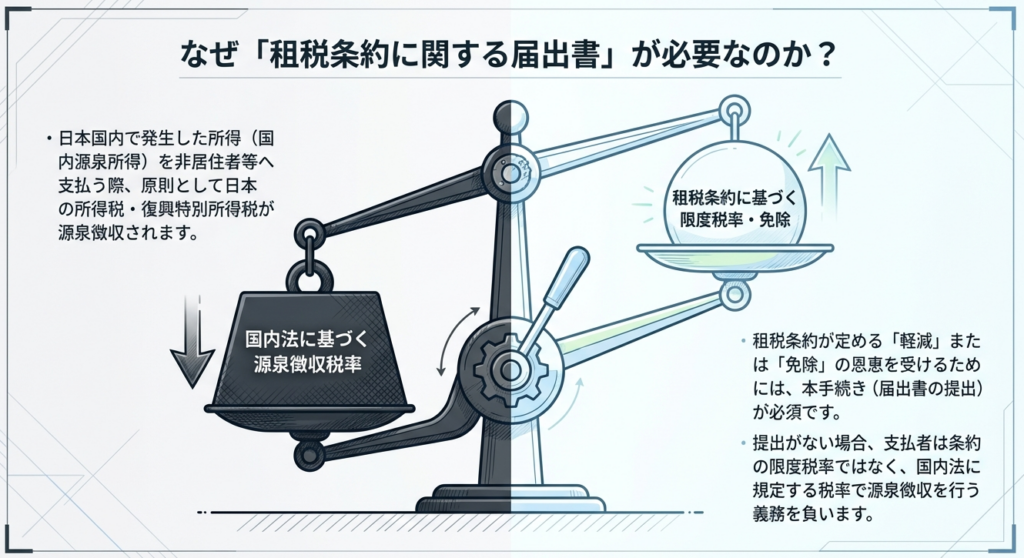 なぜ「租税条約に関する届出書」が必要なのか？

・日本国内で発生した所得（国内源泉所得）を非居住者等へ支払う際、原則として日本の所得税・復興特別所得税が源泉徴収されます。

国内法に基づく源泉徴収税率

租税条約に基づく限度税率・免除

・租税条約が定める「軽減」または「免除」の恩恵を受けるためには、本手続き（届出書の提出）が必須です。

・提出がない場合、支払者は条約の限度税率ではなく、国内法に規定する税率で源泉徴収を行う義務を負います。