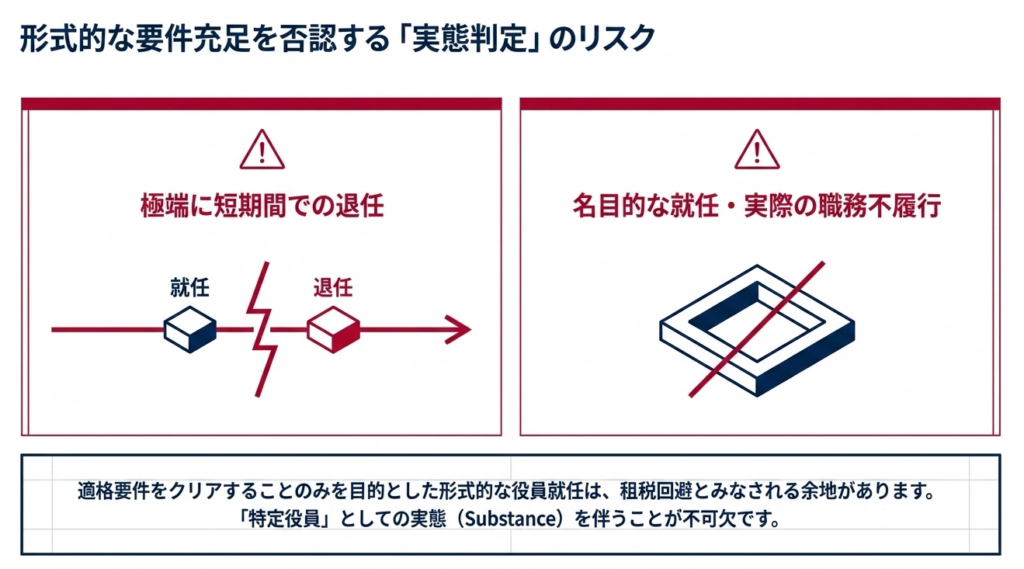 形式的な要件充足を否認する「実態判定」のリスク

極端に短期間での退任

就任

退任

名目的な就任・実際の職務不履行

適格要件をクリアすることのみを目的とした形式的な役員就任は、租税回避とみなされる余地があります。
「特定役員」としての実態（Substance）を伴うことが不可欠です。