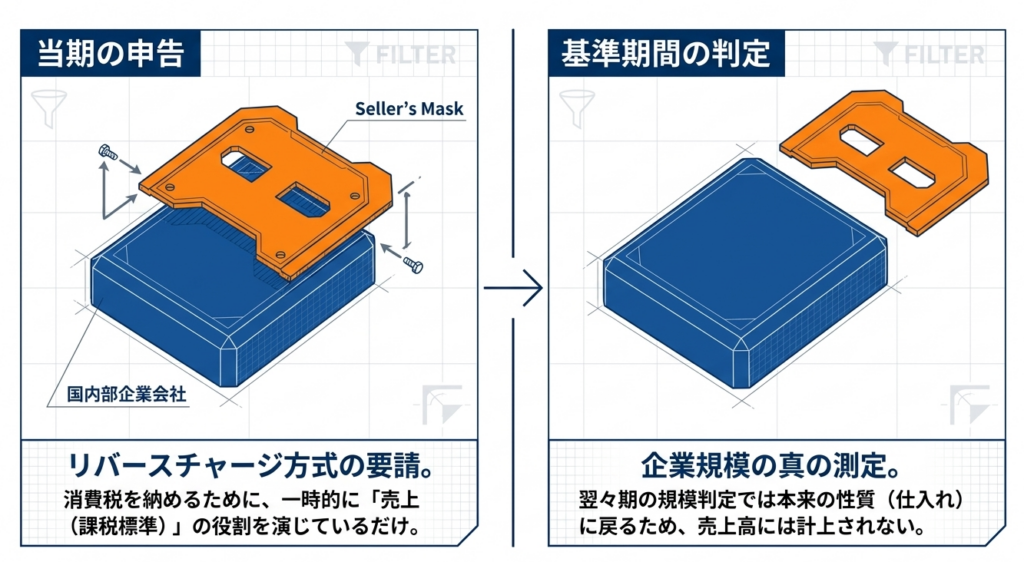 当期の申告

FILTER

Seller's Mask

国内部企業会社

リバースチャージ方式の要請。

消費税を納めるために、一時的に「売上（課税標準）」の役割を演じているだけ。

基準期間の判定

FILTER

企業規模の真の測定。

翌々期の規模判定では本来の性質（仕入れ）に戻るため、売上高には計上されない。