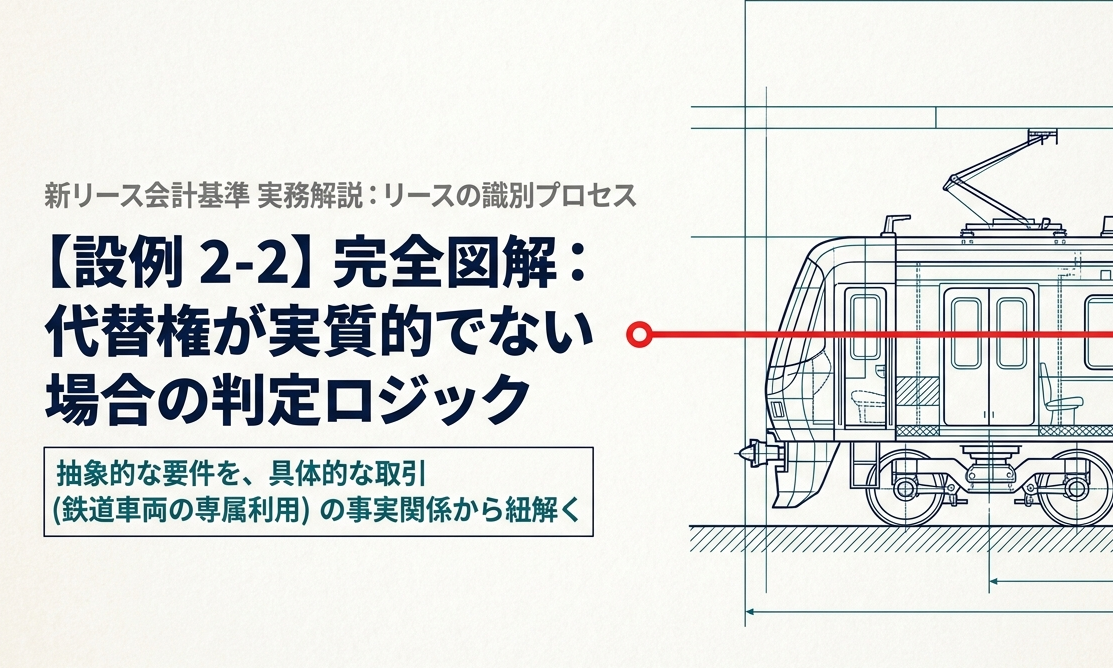 新リース会計基準 実務解説：リースの識別プロセス

【設例 2-2】完全図解：代替権が実質的でない場合の判定ロジック

抽象的な要件を、具体的な取引
(鉄道車両の専属利用) の事実関係から紐解く