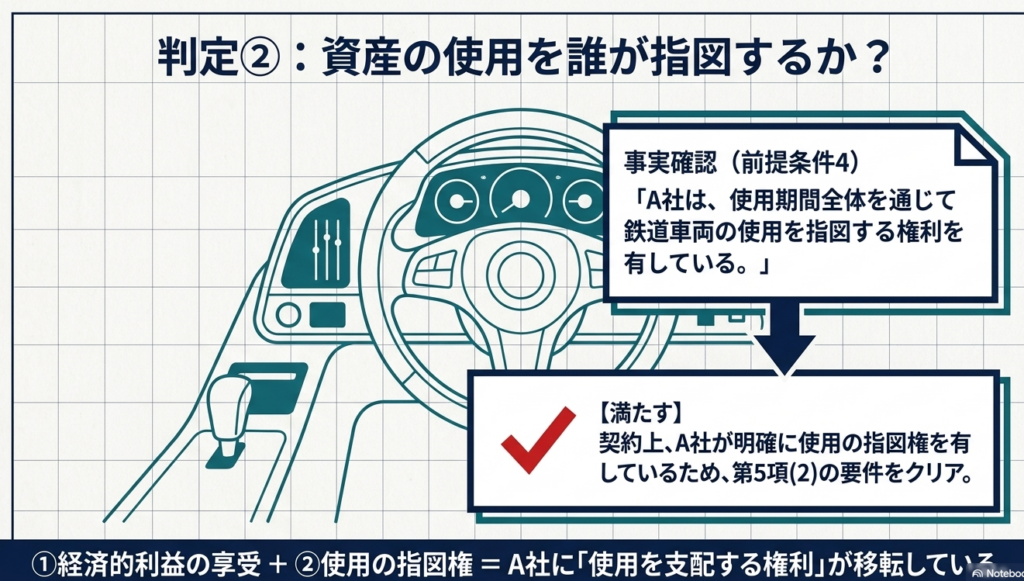 判定②：資産の使用を誰が指図するか？

事実確認（前提条件4）
「A社は、使用期間全体を通じて鉄道車両の使用を指図する権利を有している。」

【満たす】
契約上、A社が明確に使用の指図権を有しているため、第5項(2)の要件をクリア。

①経済的利益の享受 ＋ ②使用の指図権 ＝ A社に「使用を支配する権利」が移転している

Notebo