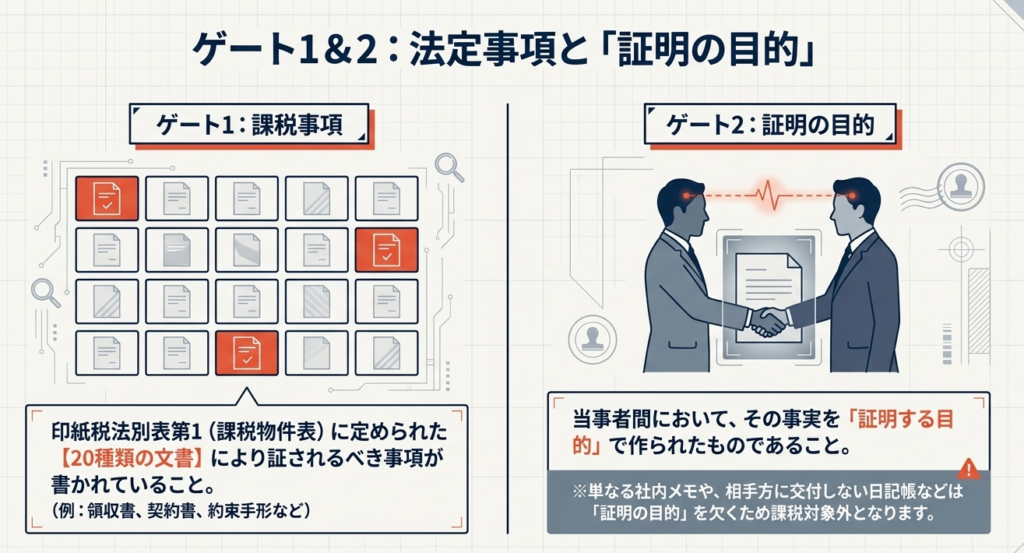 ゲート1&2：法定事項と「証明の目的」

ゲート1：課税事項

印紙税法別表第1（課税物件表）に定められた【20種類の文書】により証されるべき事項が書かれていること。
（例：領収書、契約書、約束手形など）

ゲート2：証明の目的

当事者間において、その事実を「証明する目的」で作られたものであること。

※単なる社内メモや、相手方に交付しない日記帳などは「証明の目的」を欠くため課税対象外となります。