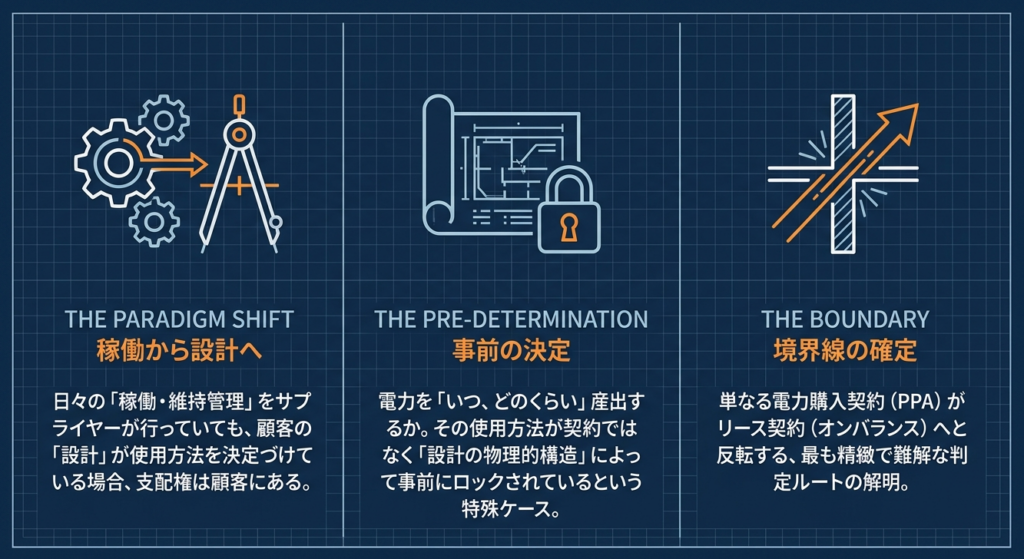 THE PARADIGM SHIFT
稼働から設計へ

日々の「稼働・維持管理」をサプライヤーが行っていても、顧客の「設計」が使用方法を決定づけている場合、支配権は顧客にある。

THE PRE-DETERMINATION
事前の決定

電力を「いつ、どのくらい」産出するか。その使用方法が契約ではなく「設計の物理的構造」によって事前にロックされているという特殊ケース。

THE BOUNDARY
境界線の確定

単なる電力購入契約（PPA）がリース契約（オンバランス）へと反転する、最も精緻で難解な判定ルートの解明。